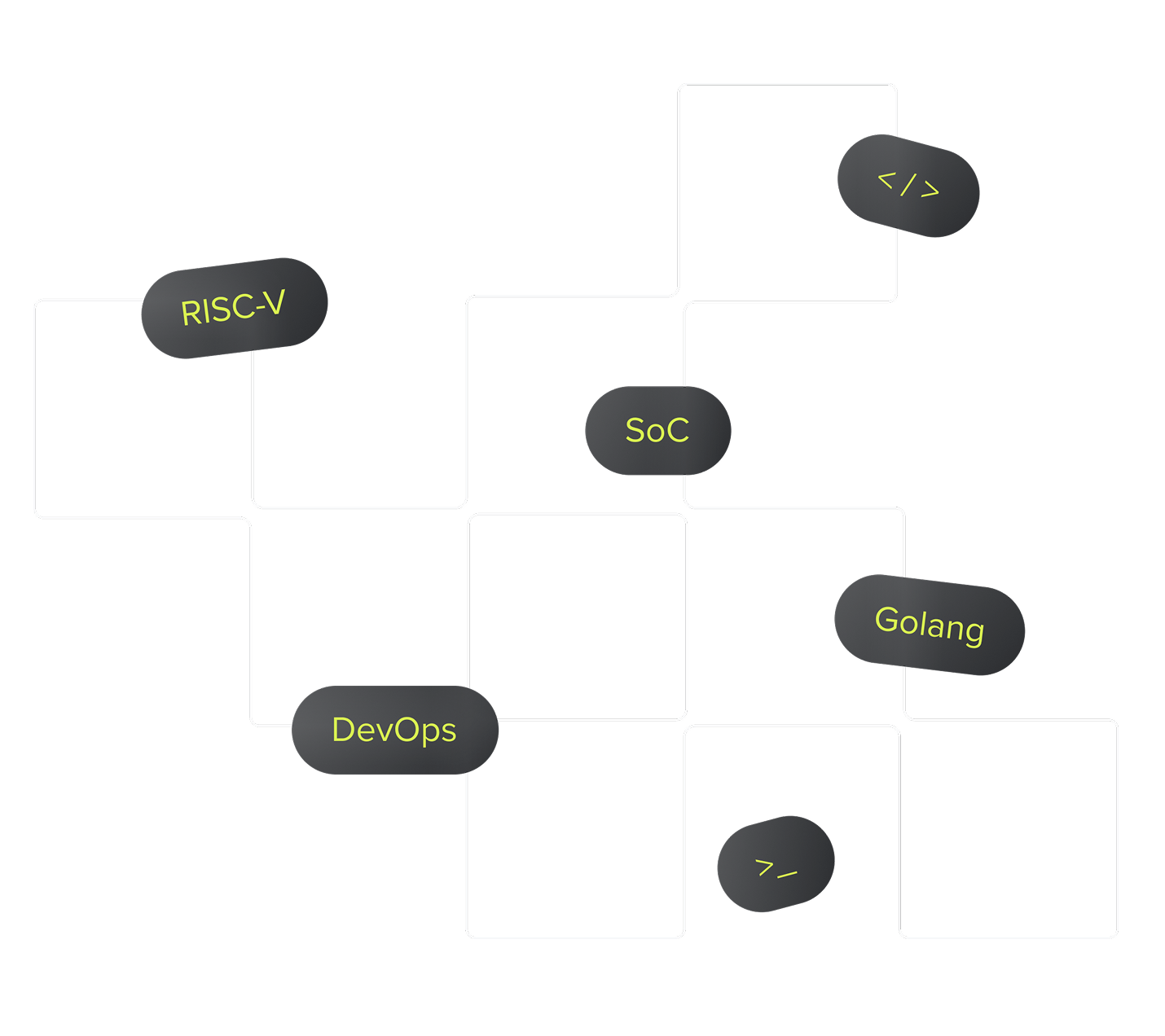 </>

RISC-V

SoC

Golang

DevOps

>_